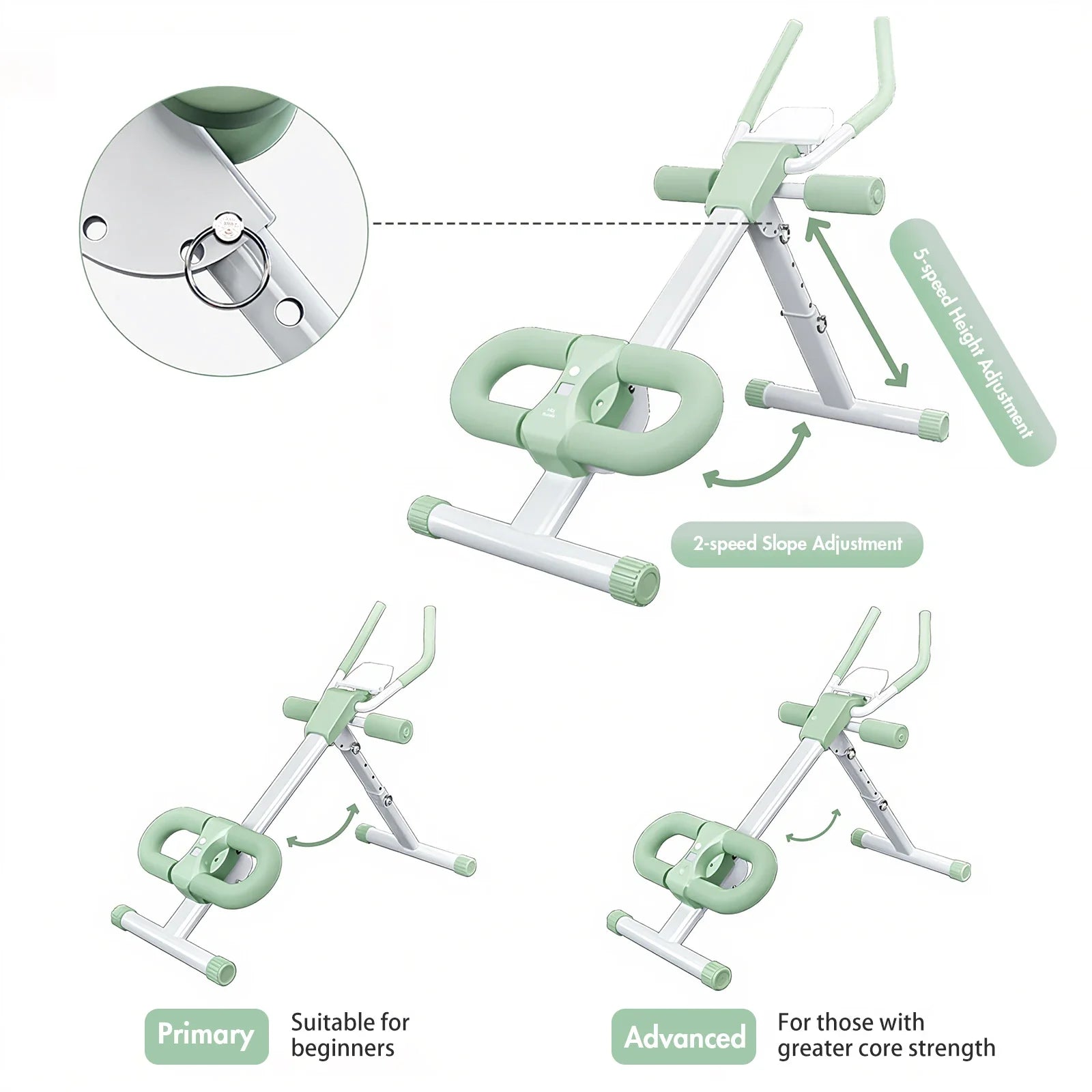 5-speed Height Adjustment

2-speed Slope Adjustment

Primary

Suitable for beginners

Advanced

For those with greater core strength