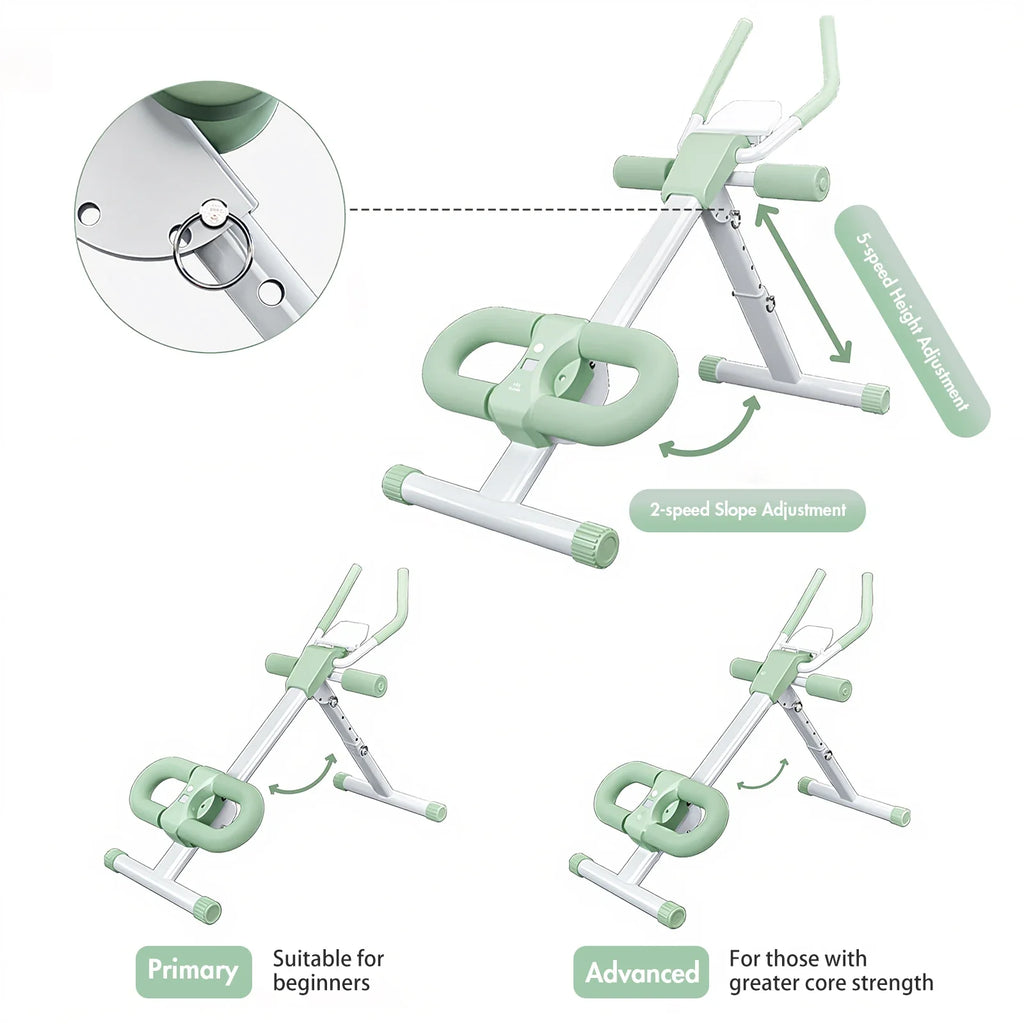 5-speed Height Adjustment

2-speed Slope Adjustment

Primary Suitable for beginners

Advanced For those with greater core strength